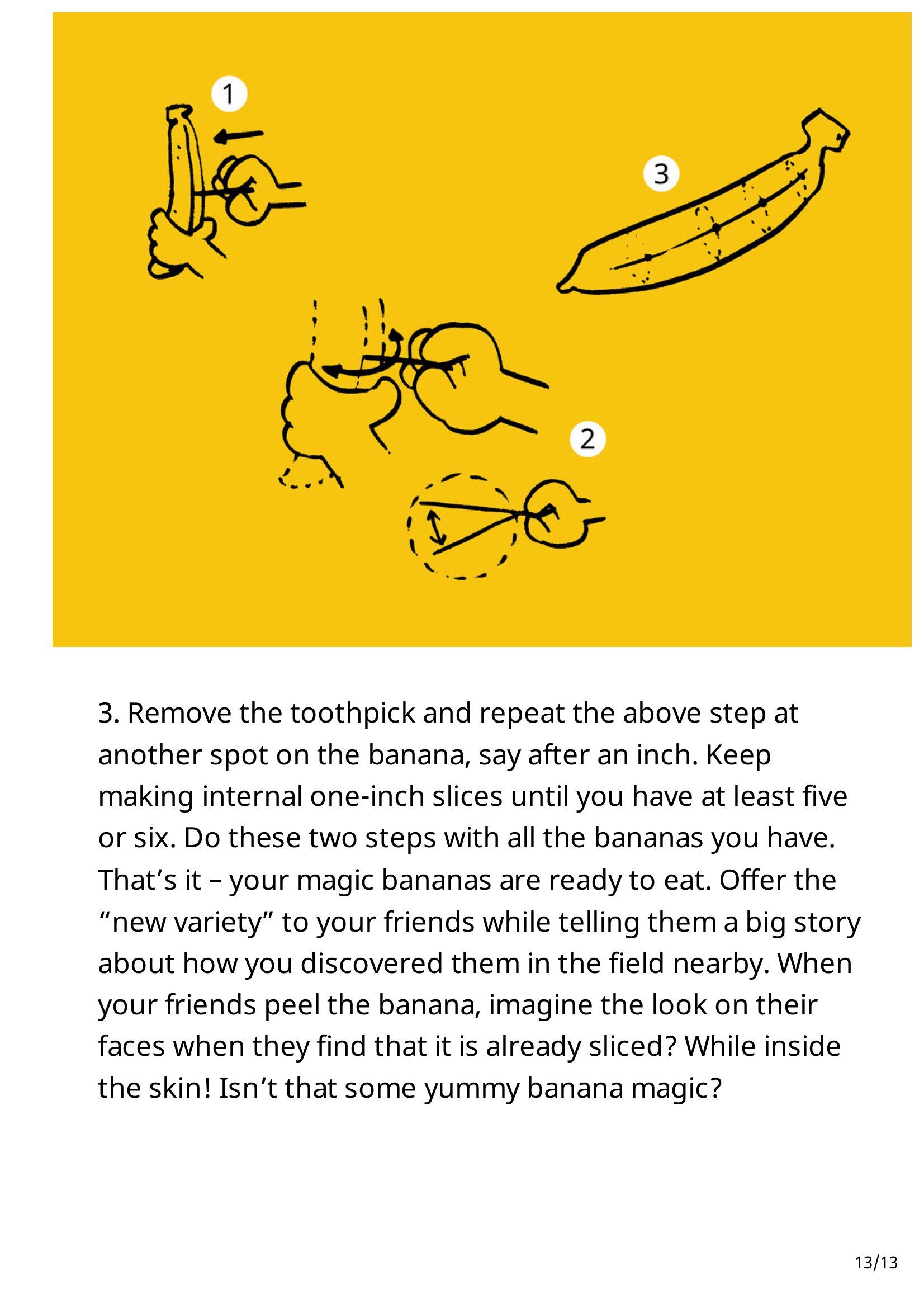 1

3

2

3. Remove the toothpick and repeat the above step at another spot on the banana, say after an inch. Keep making internal one-inch slices until you have at least five or six. Do these two steps with all the bananas you have. That’s it – your magic bananas are ready to eat. Offer the “new variety” to your friends while telling them a big story about how you discovered them in the field nearby. When your friends peel the banana, imagine the look on their faces when they find that it is already sliced? While inside the skin! Isn’t that some yummy banana magic?

13/13